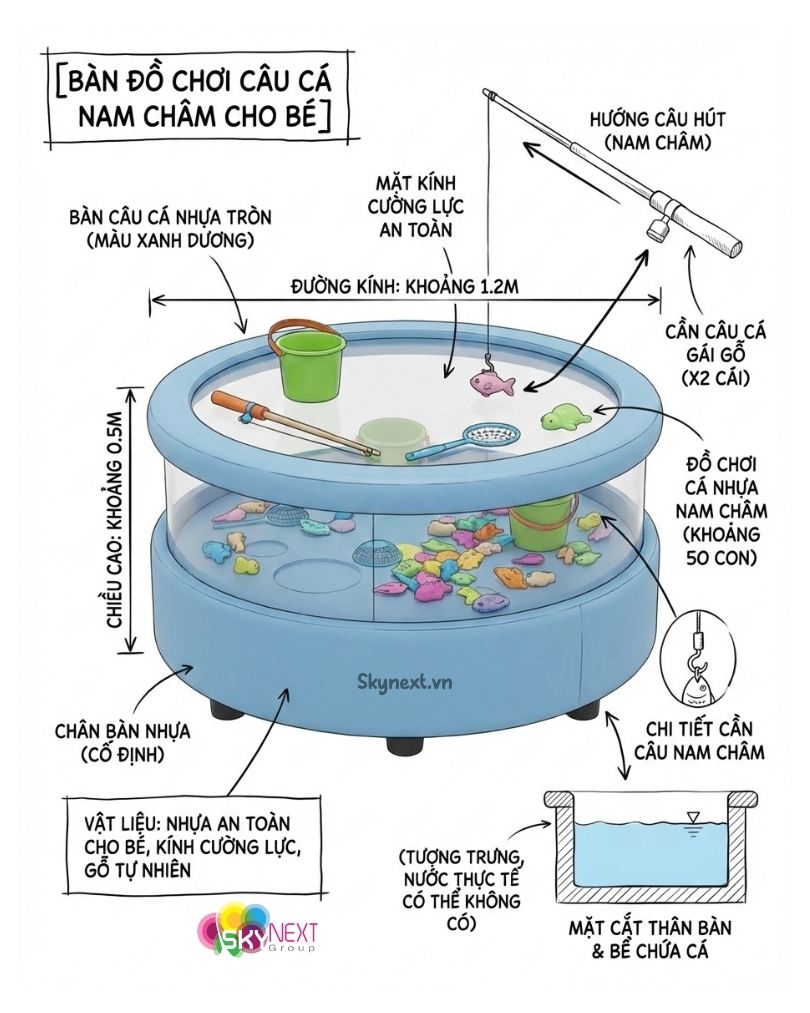 [BÀN ĐỒ CHƠI CÂU CÁ NAM CHÂM CHO BÉ]

HƯỚNG CÂU HÚT (NAM CHÂM)

MẶT KÍNH CƯỜNG LỰC AN TOÀN

BÀN CÂU CÁ NHỰA TRÒN (MÀU XANH DƯƠNG)

ĐƯỜNG KÍNH: KHOẢNG 1.2M

CẦN CÂU CÁ GÁI GỖ (X2 CÁI)

CHIỀU CAO: KHOẢNG 0.5M

ĐỒ CHƠI CÁ NHỰA NAM CHÂM (KHOẢNG 50 CON)

Skynext.vn

CHÂN BÀN NHỰA (CỐ ĐỊNH)

CHI TIẾT CẦN CÂU NAM CHÂM

VẬT LIỆU: NHỰA AN TOÀN CHO BÉ, KÍNH CƯỜNG LỰC, GỖ TỰ NHIÊN

(TƯỢNG TRƯNG, NƯỚC THỰC TẾ CÓ THỂ KHÔNG CÓ)

MẶT CẮT THÂN BÀN & BỂ CHỨA CÁ

SKY NEXT Group